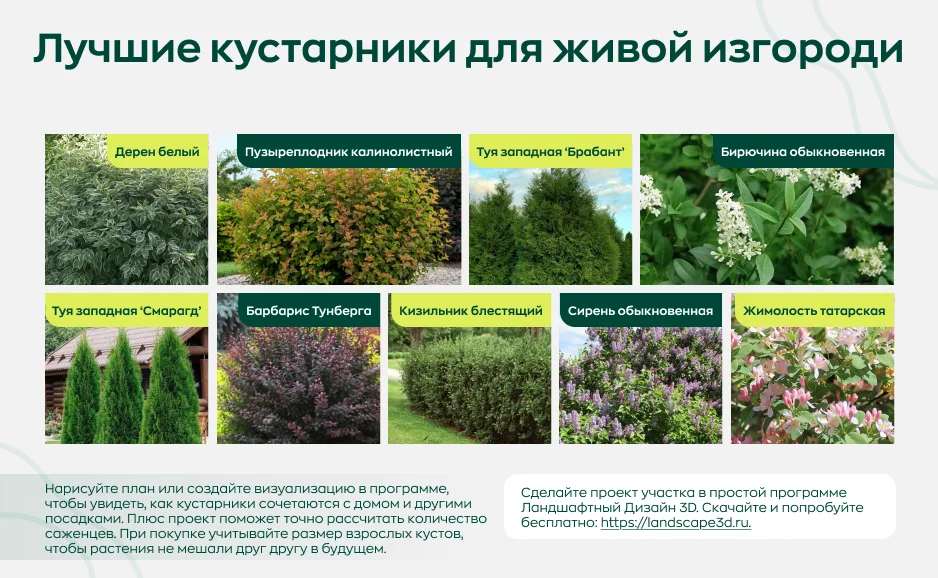 Лучшие кустарники для живой изгороди

Дерен белый

Пузыреплодник калинолистный

Туя западная ‘Брабант’

Бирючина обыкновенная

Туя западная ‘Смарагд’

Барбарис Тунберга

Кизильник блестящий

Сирень обыкновенная

Жимолость татарская

Нарисуйте план или создайте визуализацию в программе, чтобы увидеть, как кустарники сочетаются с домом и другими посадками. Плюс проект поможет точно рассчитать количество саженцев. При покупке учитывайте размер взрослых кустов, чтобы растения не мешали друг другу в будущем.

Сделайте проект участка в простой программе Ландшафтный Дизайн 3D. Скачайте и попробуйте бесплатно: https://landscape3d.ru.