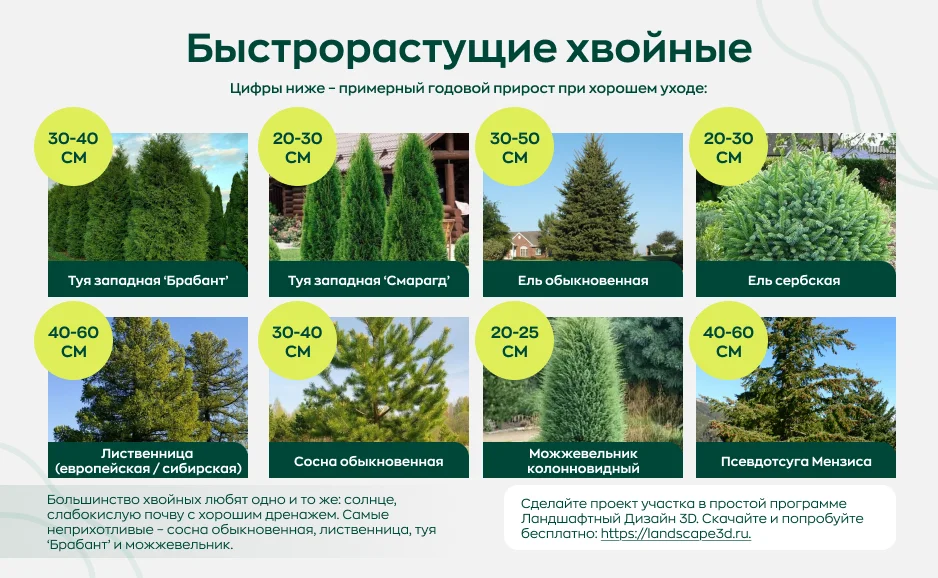 Быстрорастущие хвойные

Цифры ниже – примерный годовой прирост при хорошем уходе:

30-40 СМ
Туя западная ‘Брабант’

20-30 СМ
Туя западная ‘Смарагд’

30-50 СМ
Ель обыкновенная

20-30 СМ
Ель сербская

40-60 СМ
Лиственница (европейская / сибирская)

30-40 СМ
Сосна обыкновенная

20-25 СМ
Можжевельник колонновидный

40-60 СМ
Псевдотсуга Мензиса

Большинство хвойных любят одно и то же: солнце, слабокислую почву с хорошим дренажем. Самые неприхотливые – сосна обыкновенная, лиственница, туя ‘Брабант’ и можжевельник.

Сделайте проект участка в простой программе Ландшафтный Дизайн 3D. Скачайте и попробуйте бесплатно: https://landscape3d.ru.